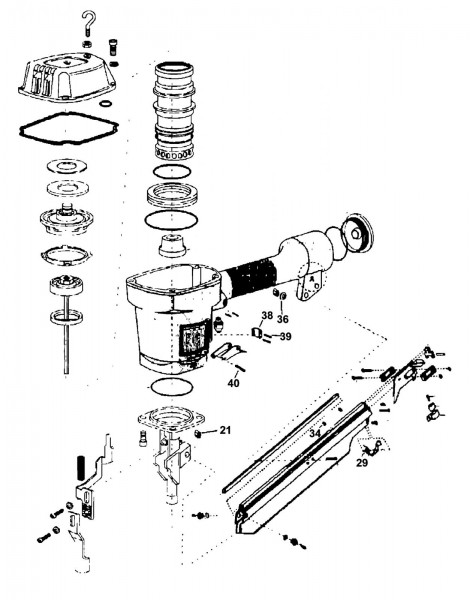 38
36
39
40
21
34
29